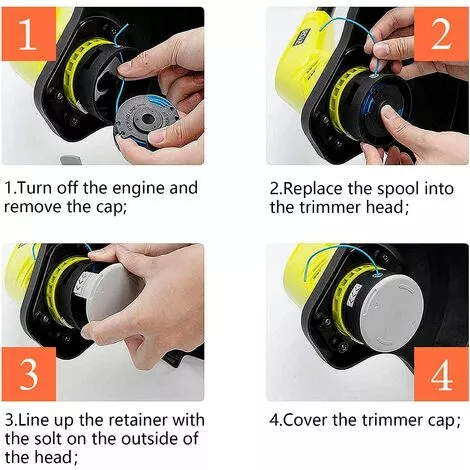 1

1.Turn off the engine and remove the cap;

2

2.Replace the spool into the trimmer head;

3

3.Line up the retainer with the solt on the outside of the head;

4

4.Cover the trimmer cap;