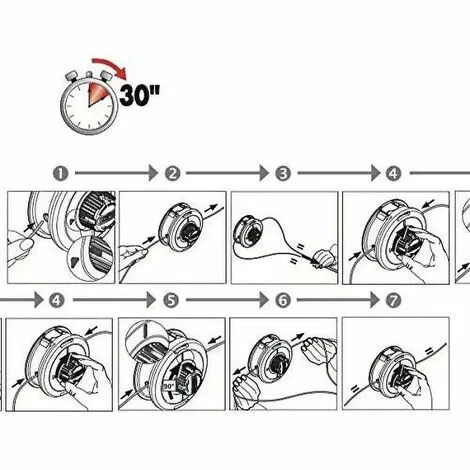 30"

1
2
3
4

4
5
6
7

90°