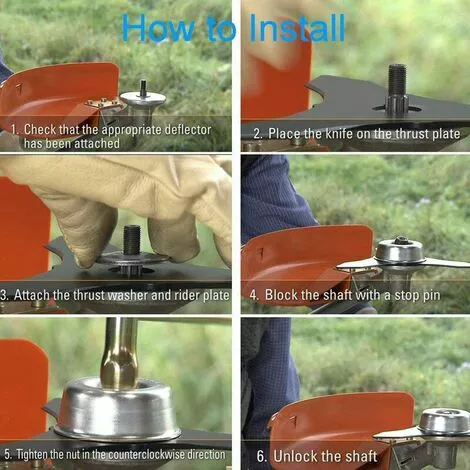 How to Install

1. Check that the appropriate deflector has been attached

2. Place the knife on the thrust plate

3. Attach the thrust washer and rider plate

4. Block the shaft with a stop pin

5. Tighten the nut in the counterclockwise direction

6. Unlock the shaft