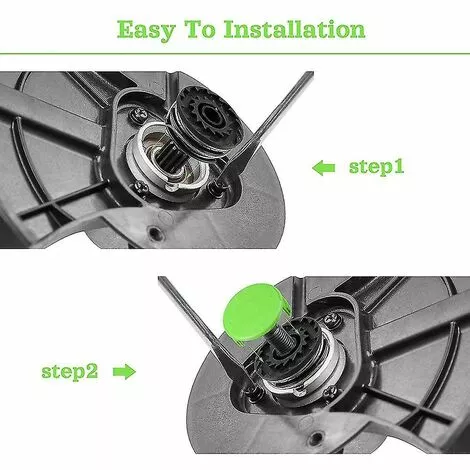 Easy To Installation

step1

step2