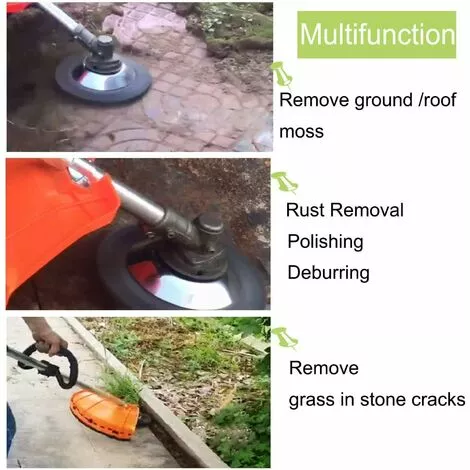 Multifunction

Remove ground /roof moss

Rust Removal
Polishing
Deburring

Remove
grass in stone cracks