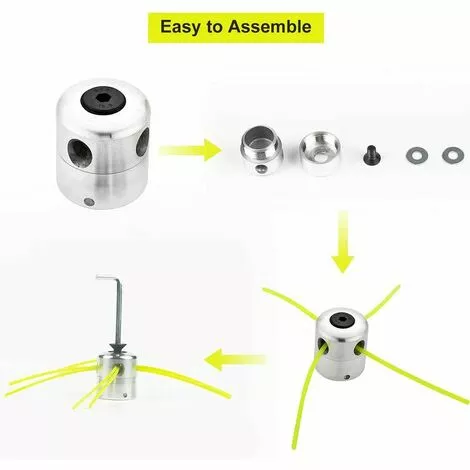 Easy to Assemble